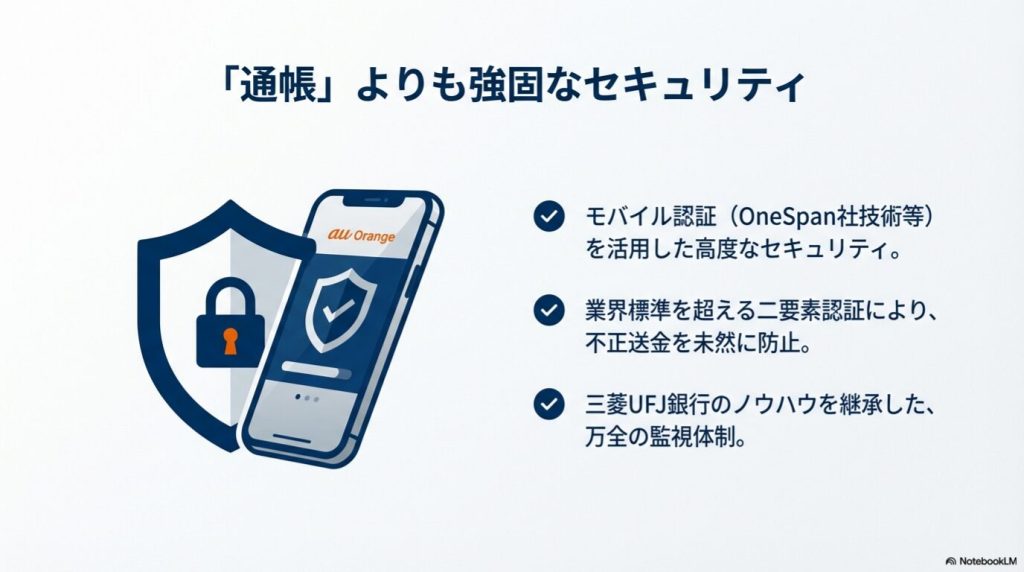 「通帳」よりも強固なセキュリティ

au Orange

モバイル認証（OneSpan社技術等）を活用した高度なセキュリティ。

業界標準を超える二要素認証により、不正送金を未然に防止。

三菱UFJ銀行のノウハウを継承した、万全の監視体制。

NotebookLM